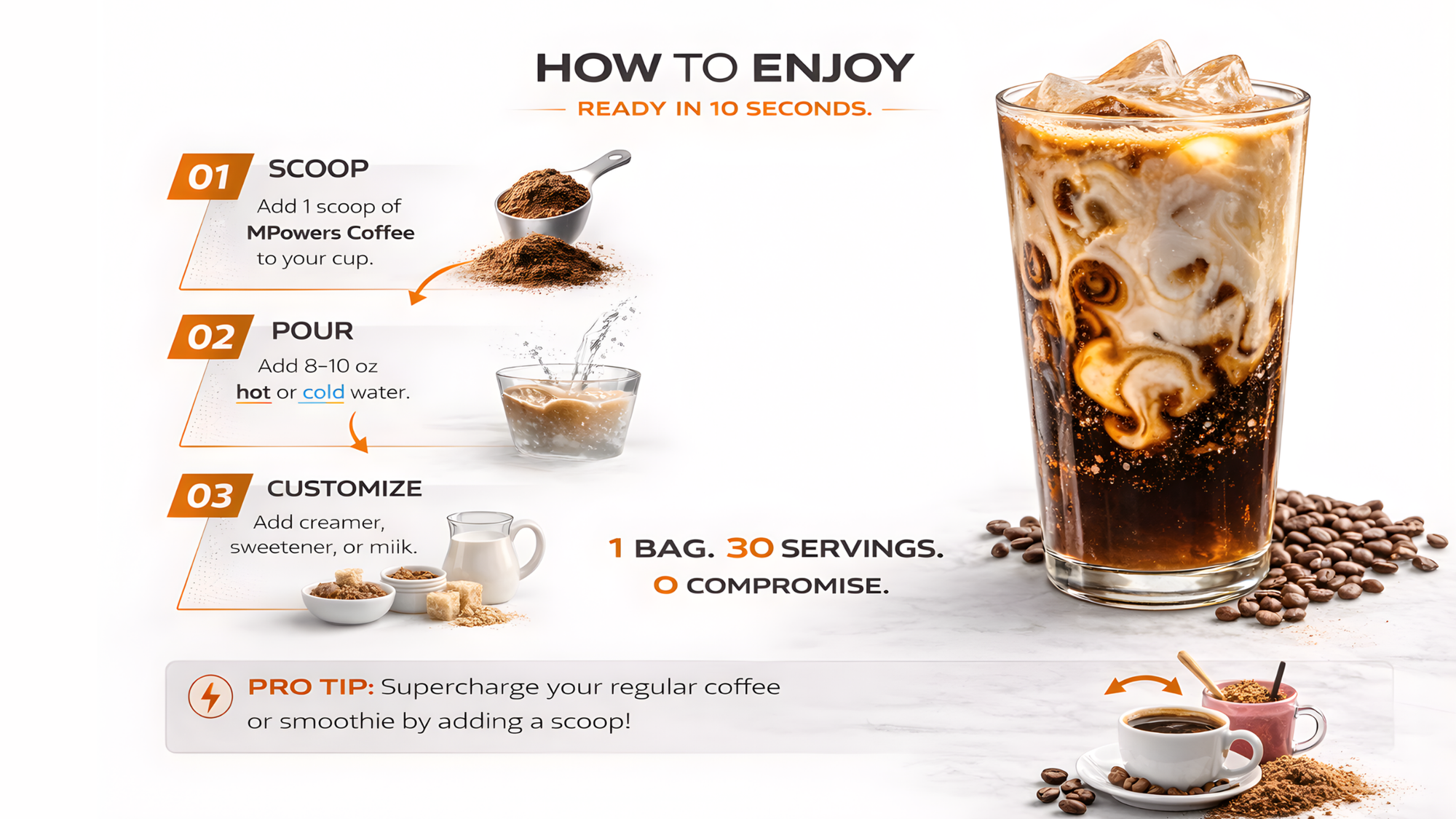 HOW TO ENJOY

READY IN 10 SECONDS.

01 SCOOP

Add 1 scoop of MPowers Coffee to your cup.

02 POUR

Add 8–10 oz hot or cold water.

03 CUSTOMIZE

Add creamer, sweetener, or miik.

1 BAG. 30 SERVINGS.
0 COMPROMISE.

PRO TIP: Supercharge your regular coffee or smoothie by adding a scoop!